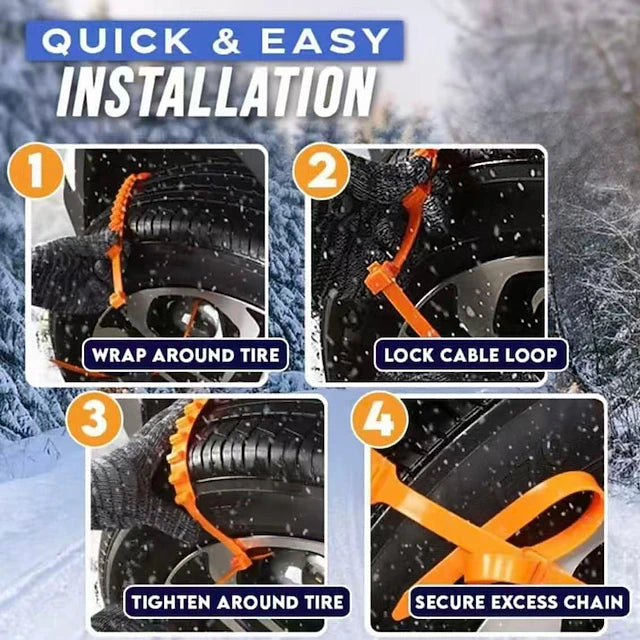 QUICK & EASY
INSTALLATION

1
WRAP AROUND TIRE

2
LOCK CABLE LOOP

3
TIGHTEN AROUND TIRE

4
SECURE EXCESS CHAIN